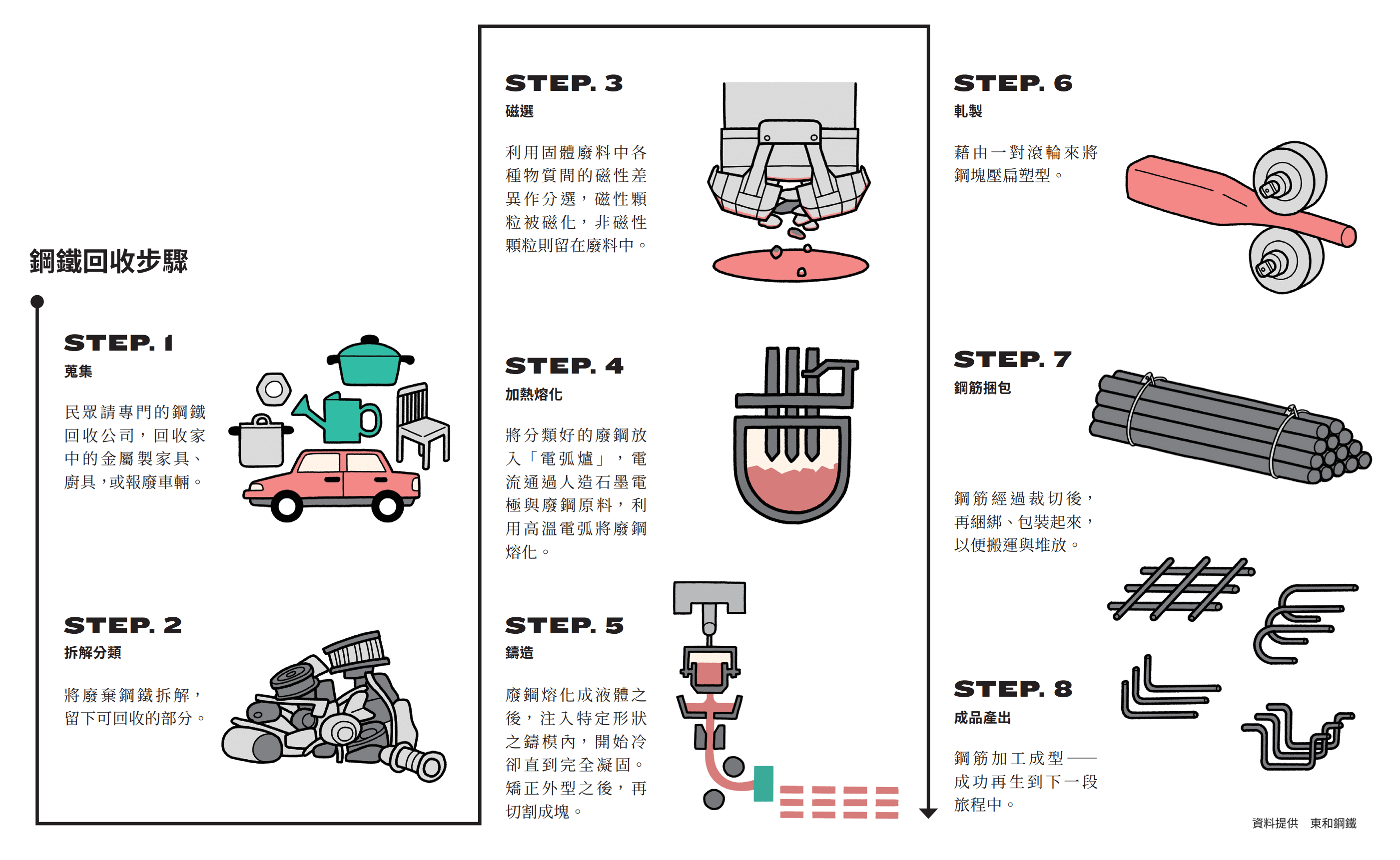 鋼鐵回收步驟

STEP. 1
蒐集

民眾請專門的鋼鐵回收公司，回收家中的金屬製家具、廚具，或報廢車輛。

STEP. 2
拆解分類

將廢棄鋼鐵拆解，留下可回收的部分。

STEP. 3
磁選

利用固體廢料中各種物質間的磁性差異作分選，磁性顆粒被磁化，非磁性顆粒則留在廢料中。

STEP. 4
加熱熔化

將分類好的廢鋼放入「電弧爐」，電流通過人造石墨電極與廢鋼原料，利用高溫電弧將廢鋼熔化。

STEP. 5
鑄造

廢鋼熔化成液體之後，注入特定形狀之鑄模內，開始冷卻直到完全凝固。矯正外型之後，再切割成塊。

STEP. 6
軋製

藉由一對滾輪來將鋼塊壓扁塑型。

STEP. 7
鋼筋捆包

鋼筋經過裁切後，再綑綁、包裝起來，以便搬運與堆放。

STEP. 8
成品產出

鋼筋加工成型——成功再生到下一段旅程中。

資料提供　東和鋼鐵